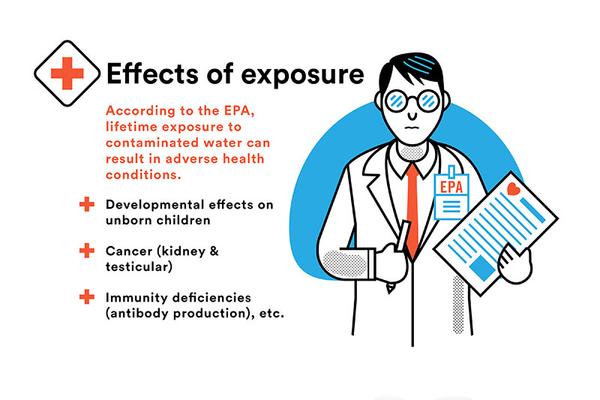 Effects of exposure

According to the EPA, lifetime exposure to contaminated water can result in adverse health conditions.

Developmental effects on unborn children

Cancer (kidney & testicular)

Immunity deficiencies (antibody production), etc.

EPA